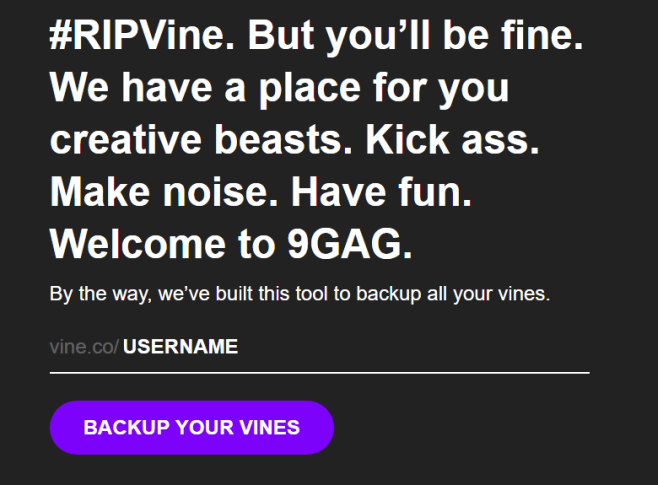 #RIPVine. But you’ll be fine. We have a place for you creative beasts. Kick ass. Make noise. Have fun. Welcome to 9GAG.

By the way, we’ve built this tool to backup all your vines.

vine.co/ USERNAME

BACKUP YOUR VINES