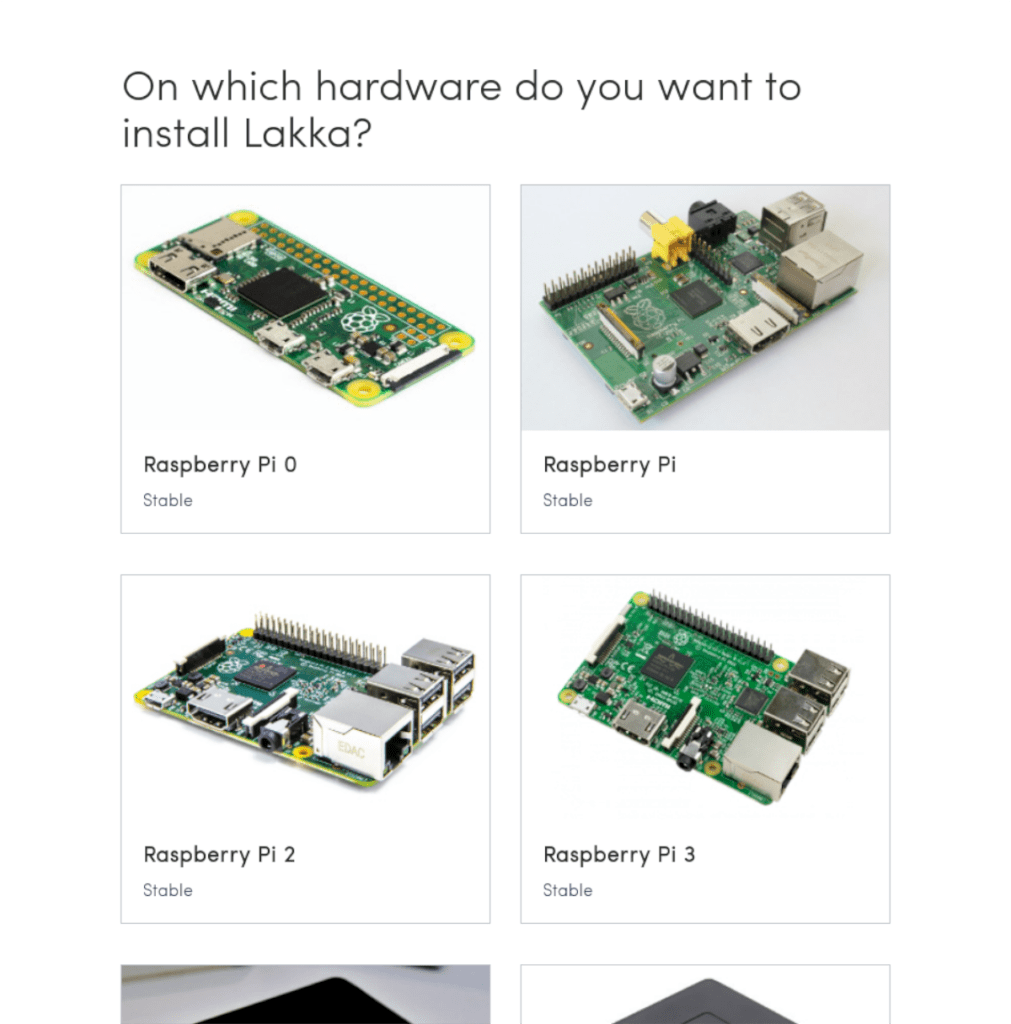 On which hardware do you want to install Lakka?

Raspberry Pi 0
Stable

Raspberry Pi
Stable

Raspberry Pi 2
Stable

Raspberry Pi 3
Stable