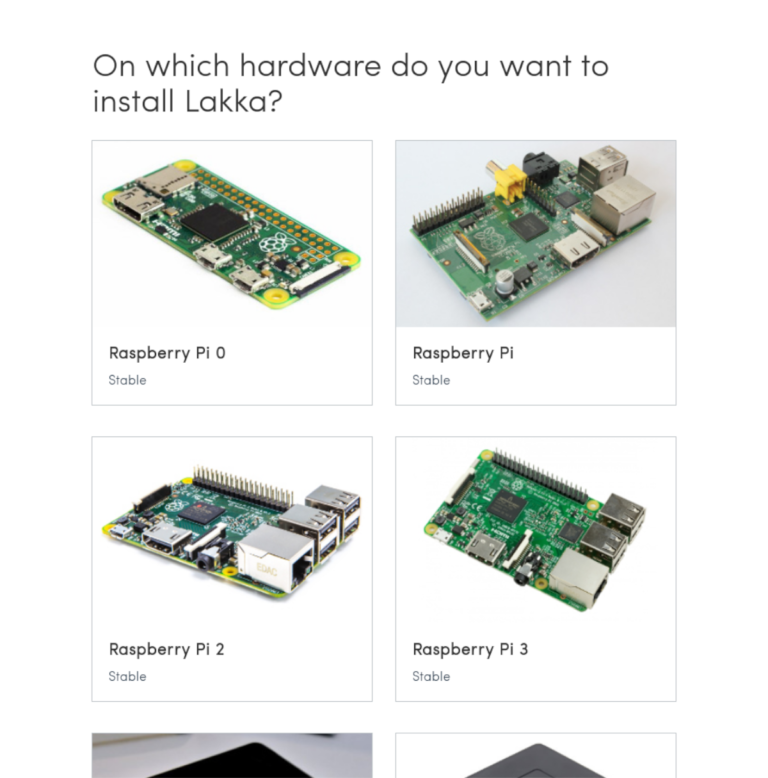 On which hardware do you want to install Lakka?

Raspberry Pi 0
Stable

Raspberry Pi
Stable

Raspberry Pi 2
Stable

Raspberry Pi 3
Stable